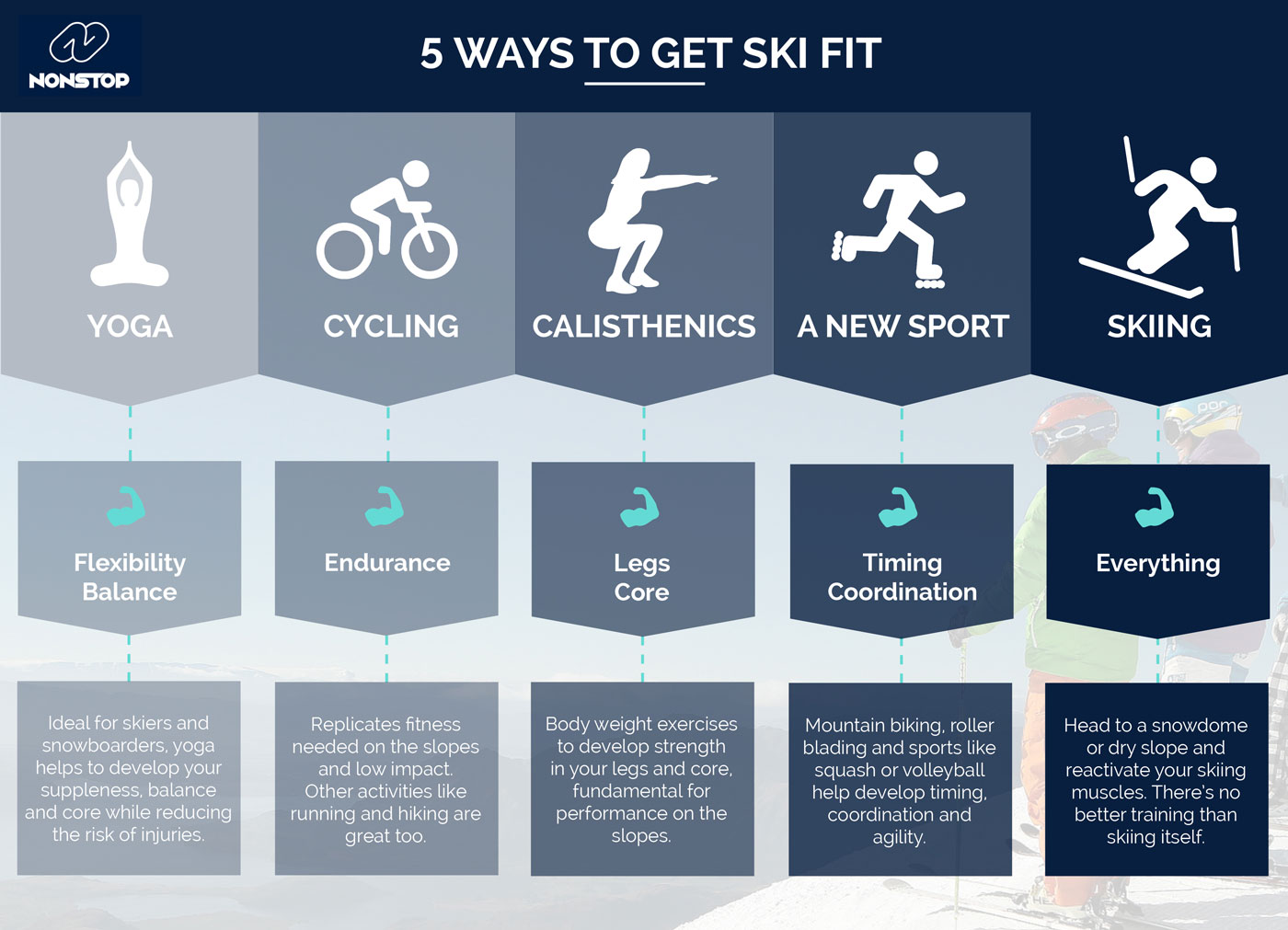 NONSTOP

5 WAYS TO GET SKI FIT

YOGA

Flexibility
Balance

Ideal for skiers and snowboarders, yoga helps to develop your suppleness, balance and core while reducing the risk of injuries.

CYCLING

Endurance

Replicates fitness needed on the slopes and low impact. Other activities like running and hiking are great too.

CALISTHENICS

Legs
Core

Body weight exercises to develop strength in your legs and core, fundamental for performance on the slopes.

A NEW SPORT

Timing
Coordination

Mountain biking, roller blading and sports like squash or volleyball help develop timing, coordination and agility.

SKIING

Everything

Head to a snowdome or dry slope and reactivate your skiing muscles. There's no better training than skiing itself.